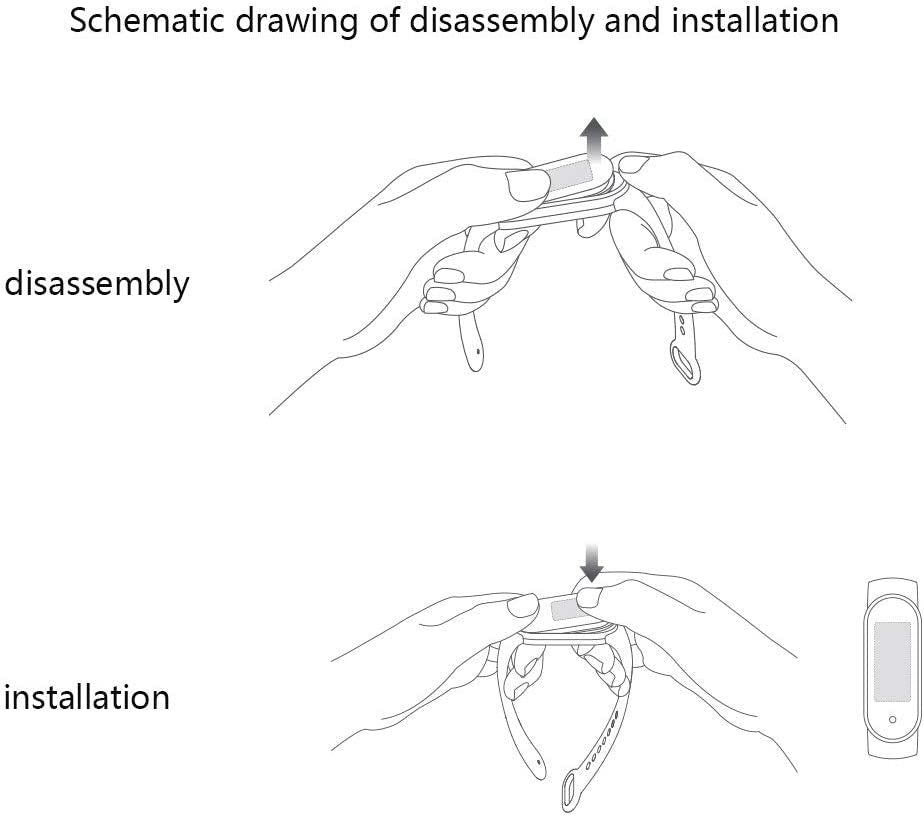 Schematic drawing of disassembly and installation

disassembly

installation